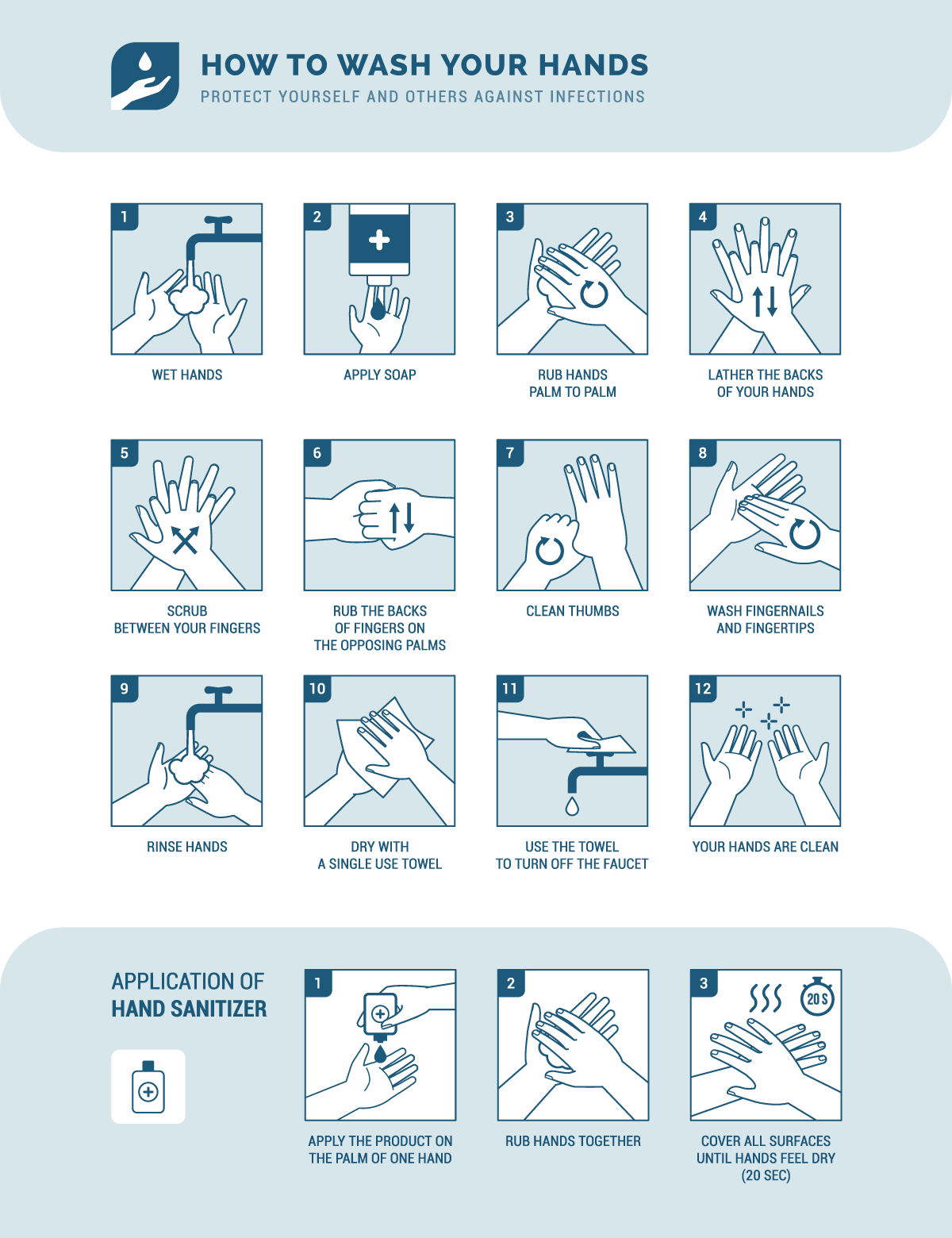 HOW TO WASH YOUR HANDS
PROTECT YOURSELF AND OTHERS AGAINST INFECTIONS

1
WET HANDS

2
APPLY SOAP

3
RUB HANDS PALM TO PALM

4
LATHER THE BACKS OF YOUR HANDS

5
SCRUB BETWEEN YOUR FINGERS

6
RUB THE BACKS OF FINGERS ON THE OPPOSING PALMS

7
CLEAN THUMBS

8
WASH FINGERNAILS AND FINGERTIPS

9
RINSE HANDS

10
DRY WITH A SINGLE USE TOWEL

11
USE THE TOWEL TO TURN OFF THE FAUCET

12
YOUR HANDS ARE CLEAN

APPLICATION OF
HAND SANITIZER

1
APPLY THE PRODUCT ON THE PALM OF ONE HAND

2
RUB HANDS TOGETHER

3
20 S
COVER ALL SURFACES UNTIL HANDS FEEL DRY (20 SEC)